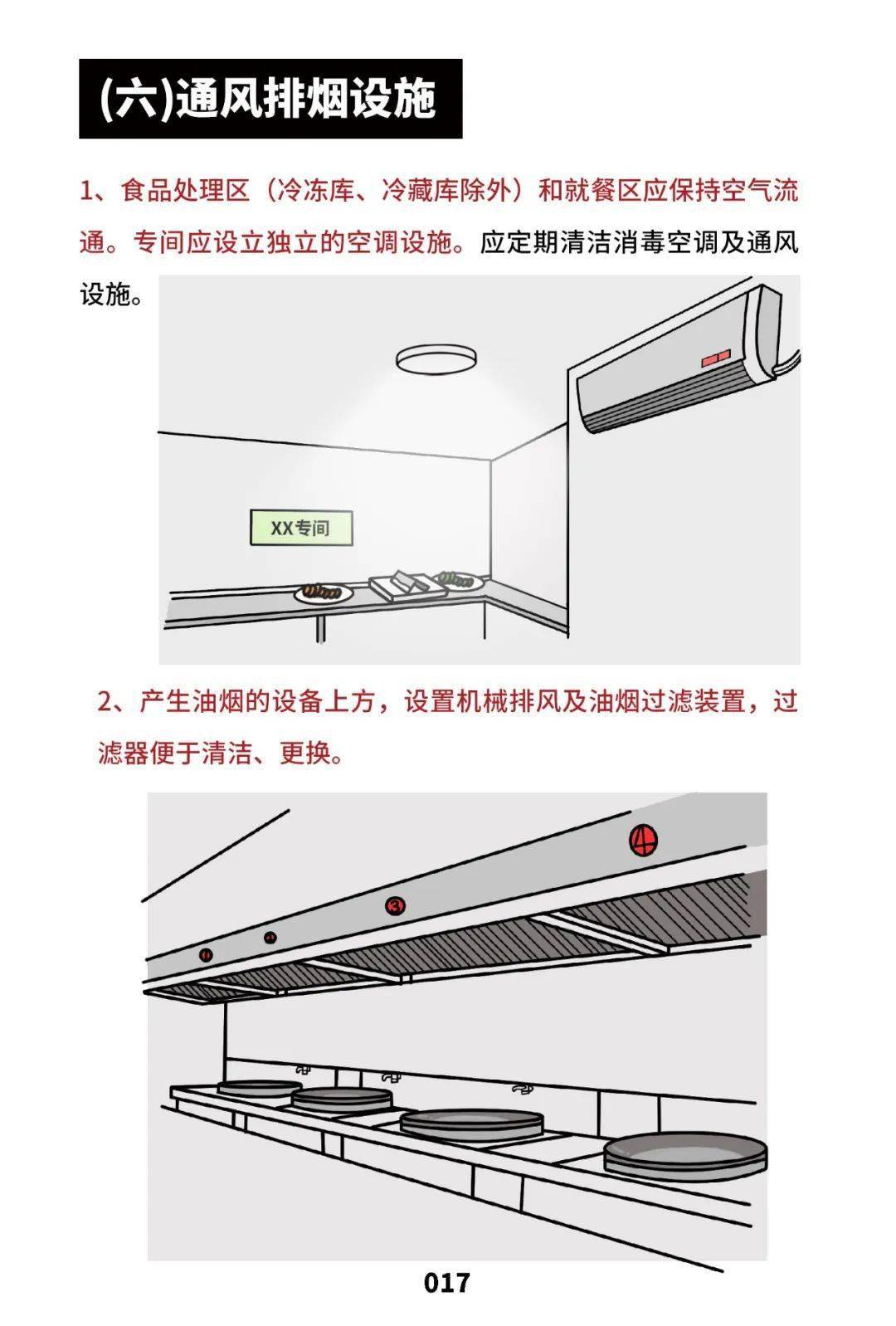 (六)通风排烟设施

1、食品处理区（冷冻库、冷藏库除外）和就餐区应保持空气流通。专间应设立独立的空调设施。应定期清洁消毒空调及通风设施。

XX专间

2、产生油烟的设备上方，设置机械排风及油烟过滤装置，过滤器便于清洁、更换。

①
②
③
④

017