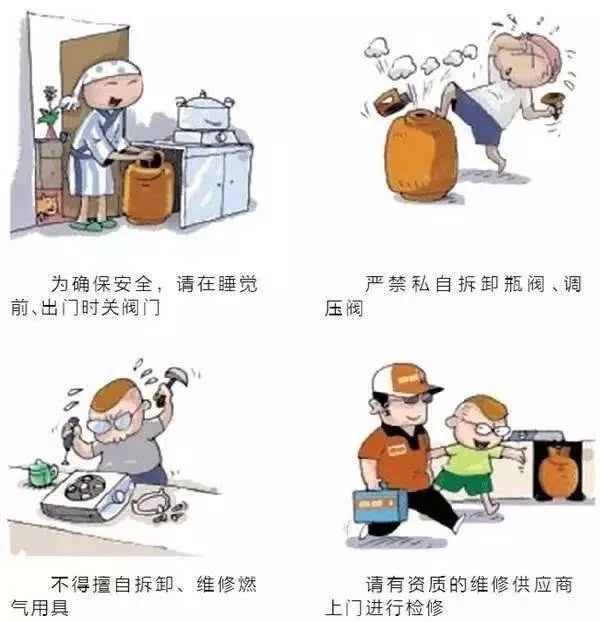 为确保安全，请在睡觉前、出门时关阀门

严禁私自拆卸瓶阀、调压阀

不得擅自拆卸、维修燃气用具

请有资质的维修供应商上门进行检修